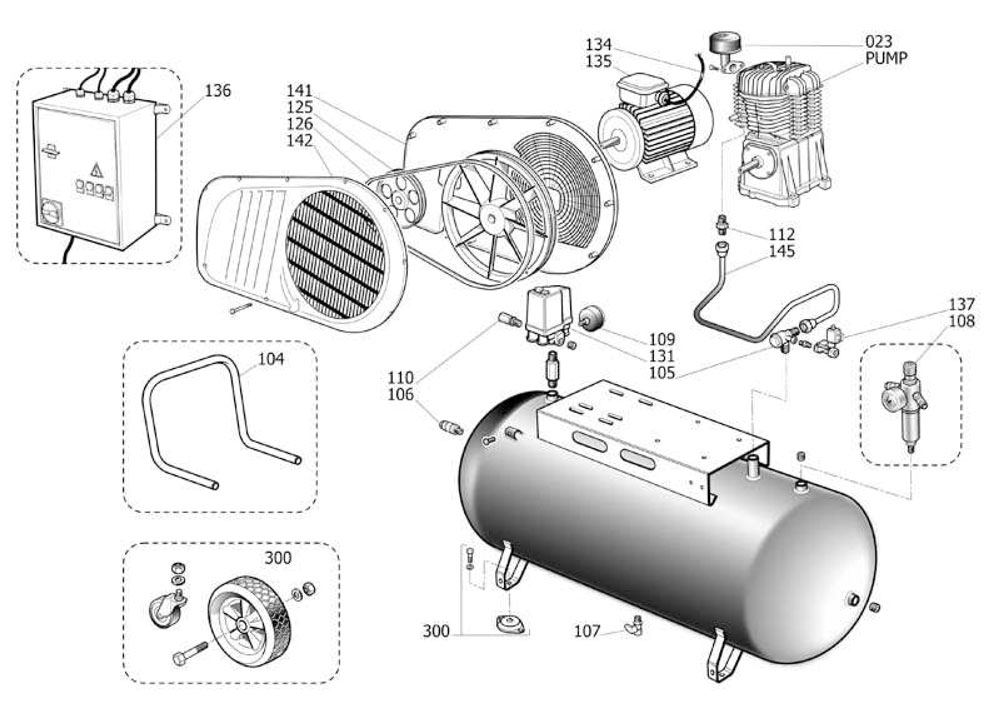 136

141
125
126
142

134
135

023
PUMP

112
145

137
108

109
131
105

110
106

104

300

300

107