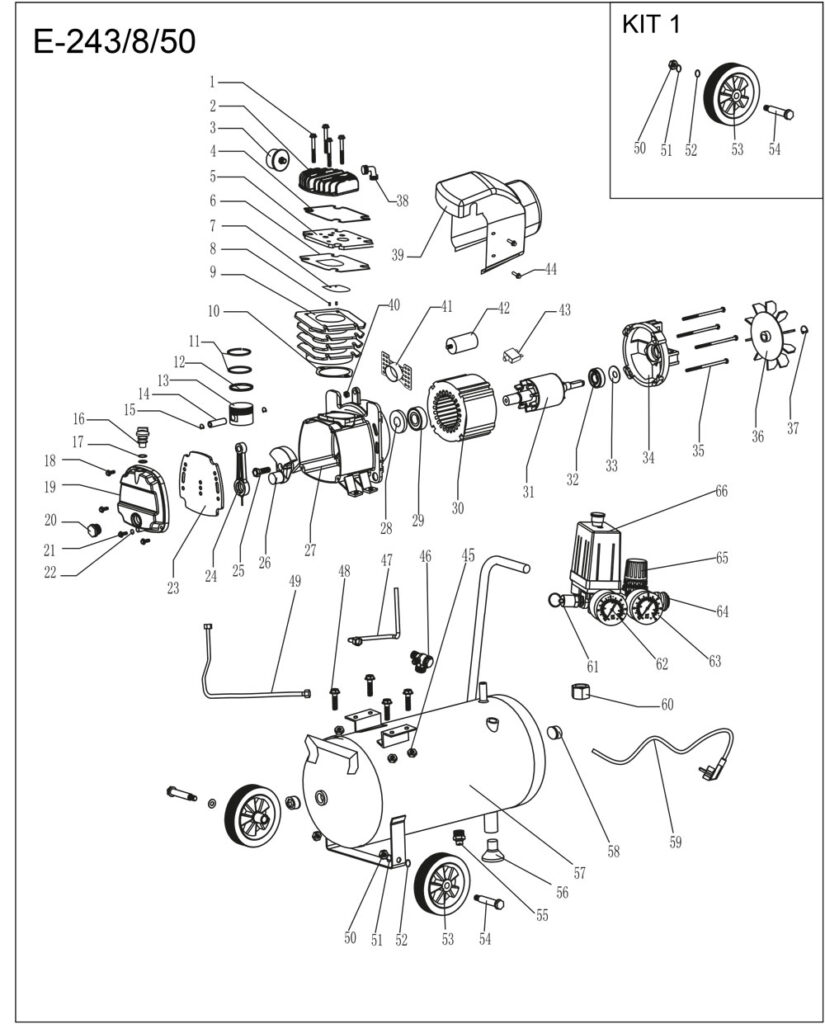 E-243/8/50

KIT 1

50 51 52 53 54

1
2
3
4
5
6
7
8
9
10
11
12
13
14
15
16
17
18
19
20
21
22
23
24
25
26
27
28
29
30
31
32
33
34
35
36
37
38
39
40
41
42
43
44
45
46
47
48
49
50
51
52
53
54
55
56
57
58
59
60
61
62
63
64
65
66