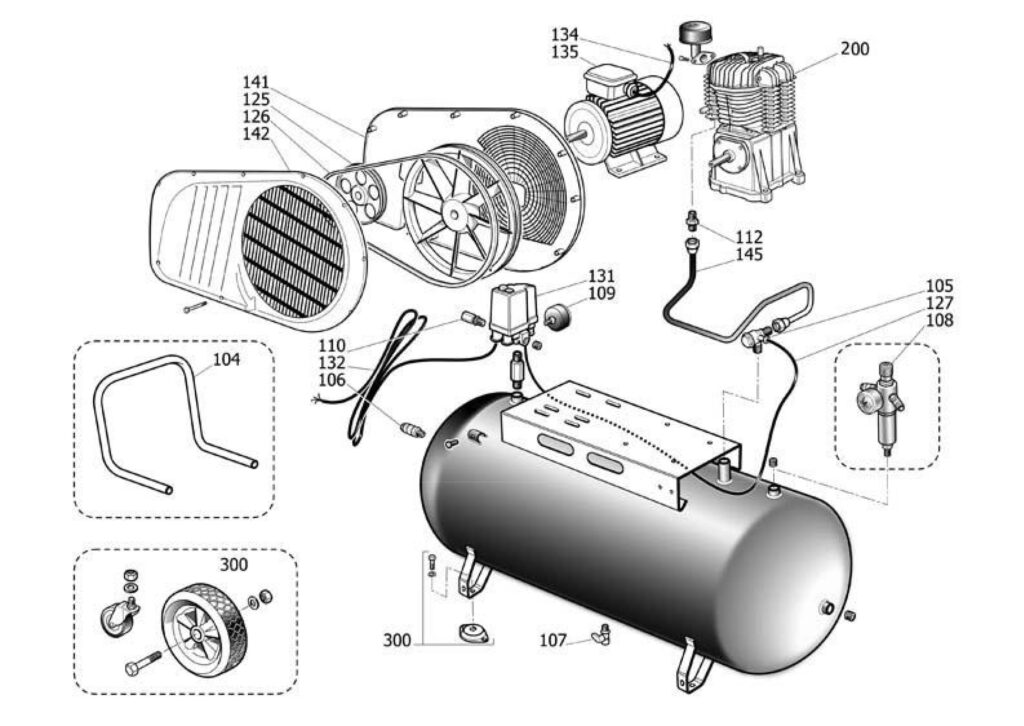 134
135
200
141
125
126
142
112
145
131
109
105
127
108
110
132
106
104
300
300
107