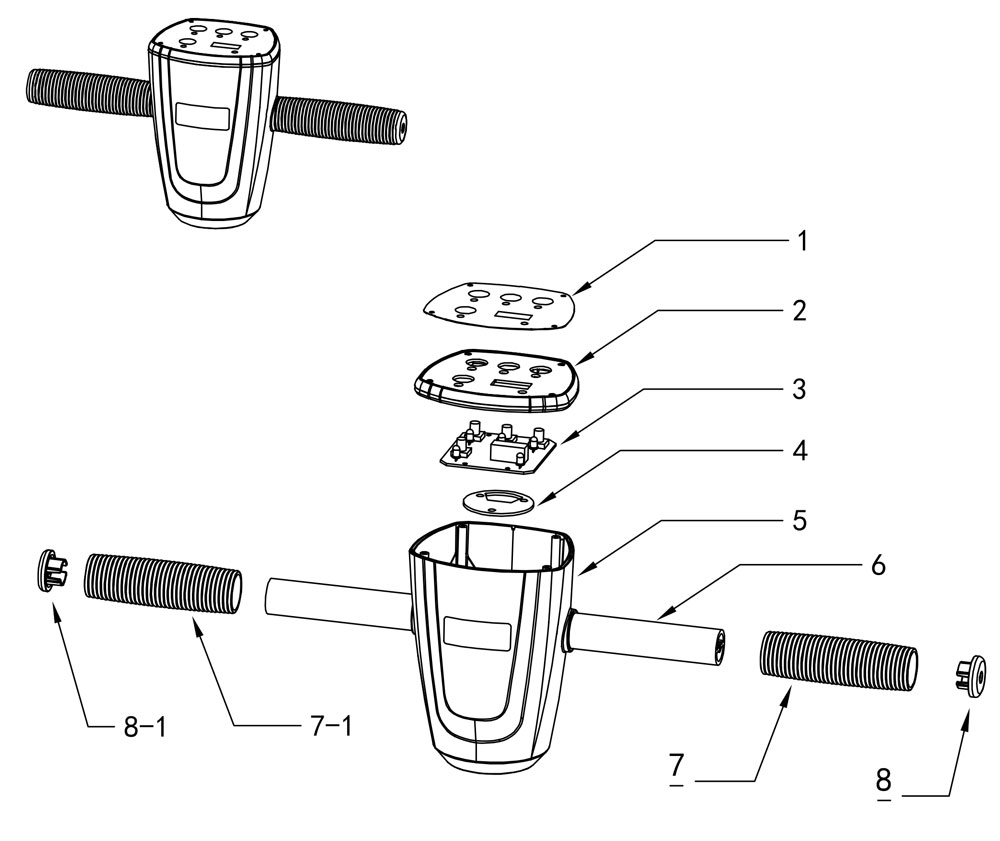 1
2
3
4
5
6
8-1
7-1
7
8