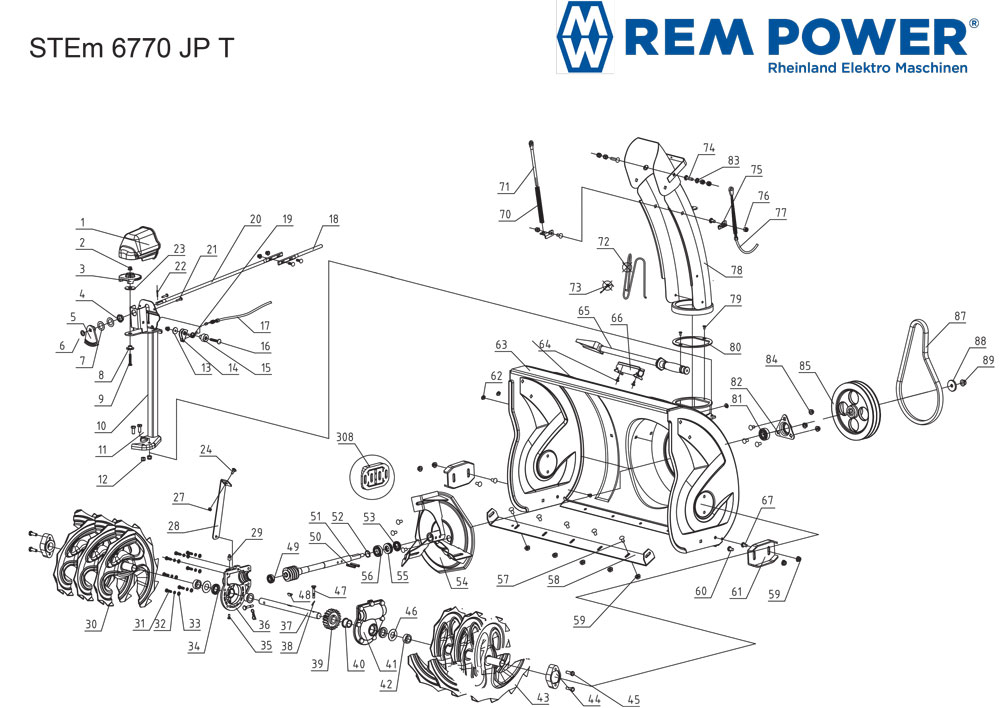 STEm 6770 JP T

REM POWER®
Rheinland Elektro Maschinen

1
2
3
4
5
6
7
8
9
10
11
12
13
14
15
16
17
18
19
20
21
22
23
24
27
28
29
30
31
32
33
34
35
36
37
38
39
40
41
42
43
44
45
46
47
48
49
50
51
52
53
54
55
56
57
58
59
59
60
61
62
63
64
65
66
67
70
71
72
73
74
75
76
77
78
79
80
81
82
83
84
85
87
88
89
308