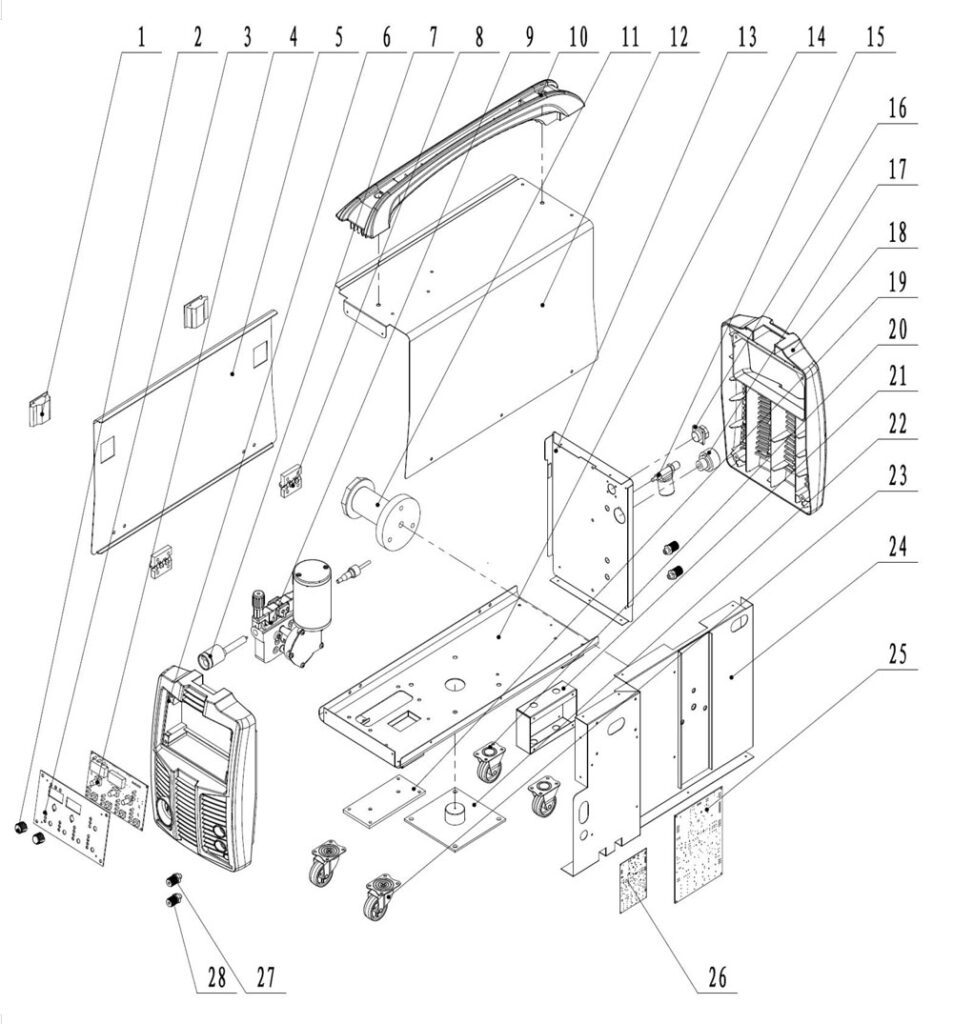 1 2 3 4 5 6 7 8 9 10 11 12 13 14 15

16

17

18

19

20

21

22

23

24

25

26

28 27