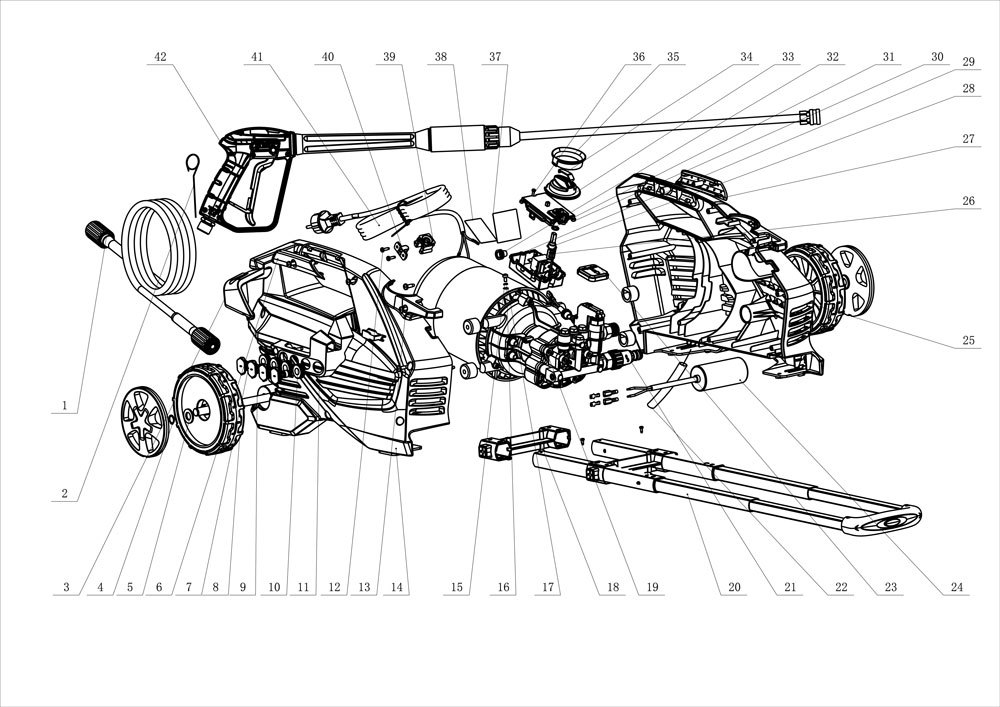 42 41 40 39 38 37 36 35 34 33 32 31 30 29

28

27

26

25

1

2

3 4 5 6 7 8 9 10 11 12 13 14 15 16 17 18 19 20 21 22 23 24